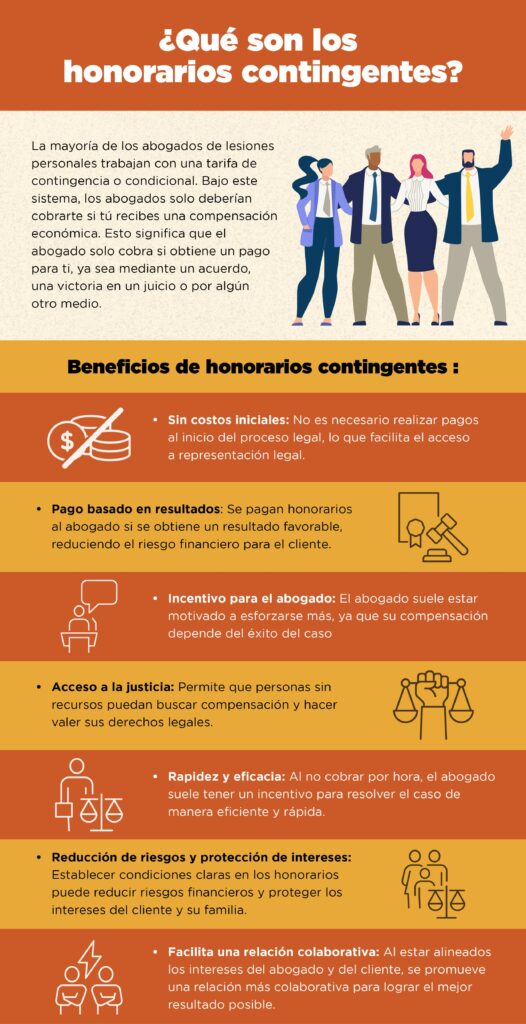 ¿Qué son los honorarios contingentes?

La mayoría de los abogados de lesiones personales trabajan con una tarifa de contingencia o condicional. Bajo este sistema, los abogados solo deberían cobrarte si tú recibes una compensación económica. Esto significa que el abogado solo cobra si obtiene un pago para ti, ya sea mediante un acuerdo, una victoria en un juicio o por algún otro medio.

Beneficios de honorarios contingentes :

• Sin costos iniciales: No es necesario realizar pagos al inicio del proceso legal, lo que facilita el acceso a representación legal.

• Pago basado en resultados: Se pagan honorarios al abogado si se obtiene un resultado favorable, reduciendo el riesgo financiero para el cliente.

• Incentivo para el abogado: El abogado suele estar motivado a esforzarse más, ya que su compensación depende del éxito del caso

• Acceso a la justicia: Permite que personas sin recursos puedan buscar compensación y hacer valer sus derechos legales.

• Rapidez y eficacia: Al no cobrar por hora, el abogado suele tener un incentivo para resolver el caso de manera eficiente y rápida.

• Reducción de riesgos y protección de intereses: Establecer condiciones claras en los honorarios puede reducir riesgos financieros y proteger los intereses del cliente y su familia.

• Facilita una relación colaborativa: Al estar alineados los intereses del abogado y del cliente, se promueve una relación más colaborativa para lograr el mejor resultado posible.