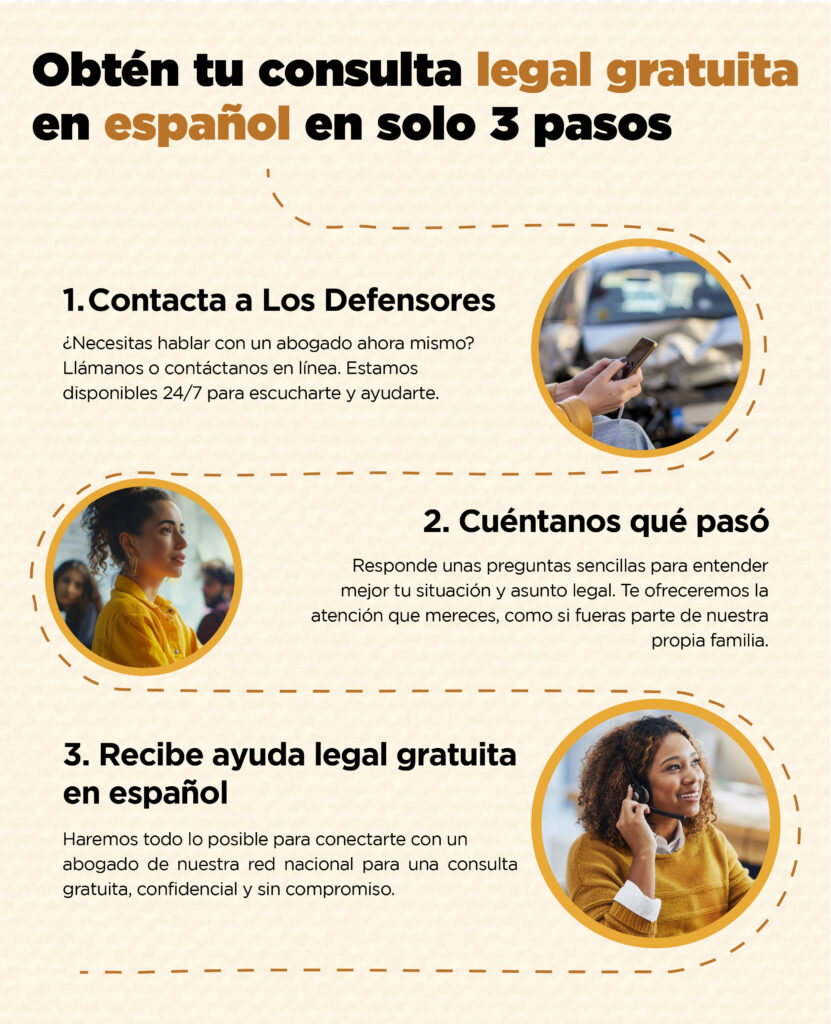 Obtén tu consulta legal gratuita en español en solo 3 pasos

1. Contacta a Los Defensores

¿Necesitas hablar con un abogado ahora mismo? Llámanos o contáctanos en línea. Estamos disponibles 24/7 para escucharte y ayudarte.

2. Cuéntanos qué pasó

Responde unas preguntas sencillas para entender mejor tu situación y asunto legal. Te ofreceremos la atención que mereces, como si fueras parte de nuestra propia familia.

3. Recibe ayuda legal gratuita en español

Haremos todo lo posible para conectarte con un abogado de nuestra red nacional para una consulta gratuita, confidencial y sin compromiso.